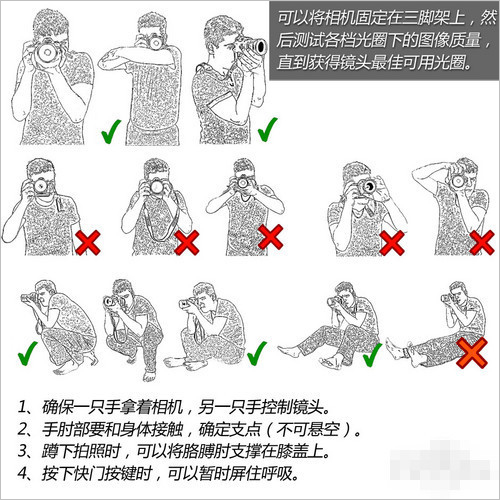 可以将相机固定在三脚架上，然后测试各档光圈下的图像质量，直到获得镜头最佳可用光圈。

1、确保一只手拿着相机，另一只手控制镜头。
2、手肘部要和身体接触，确定支点（不可悬空）。
3、蹲下拍照时，可以将胳膊肘支撑在膝盖上。
4、按下快门按键时，可以暂时屏住呼吸。